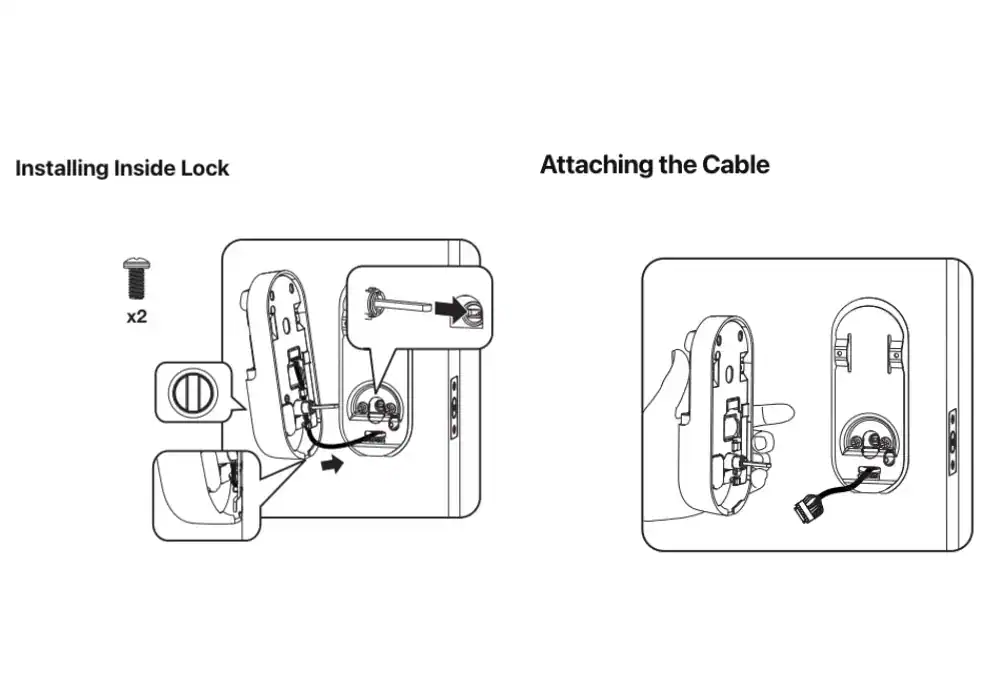 Installing Inside Lock

x2

Attaching the Cable